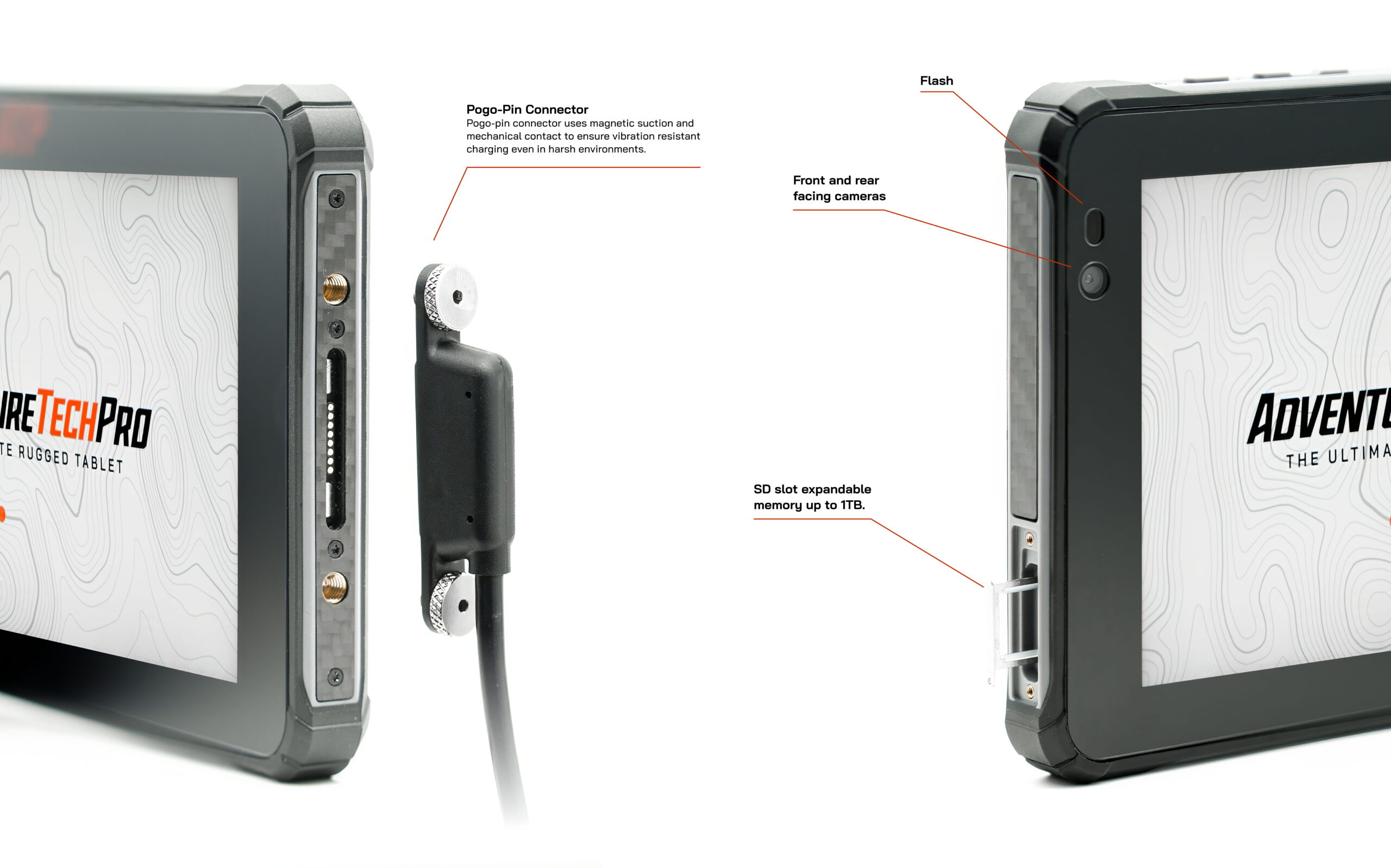 URETECHPRO
TE RUGGED TABLET

Pogo-Pin Connector
Pogo-pin connector uses magnetic suction and mechanical contact to ensure vibration resistant charging even in harsh environments.

Flash

Front and rear facing cameras

SD slot expandable memory up to 1TB.

ADVENTU
THE ULTIMA